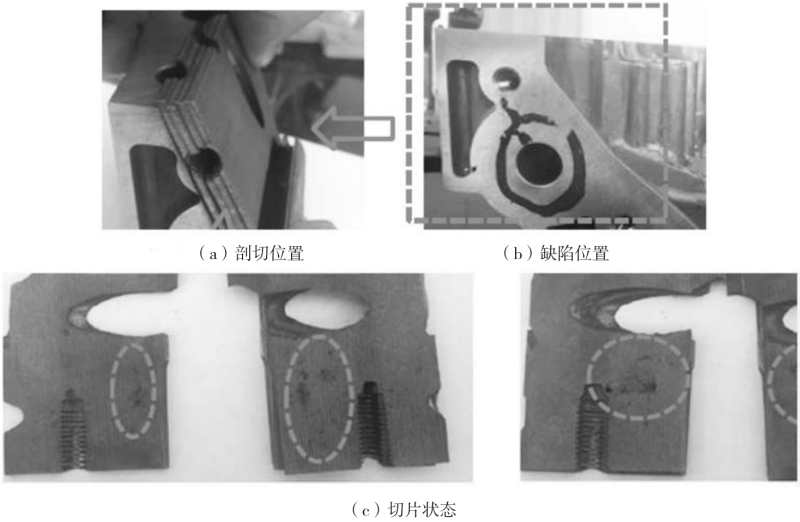 （a）剖切位置

（b）缺陷位置

（c）切片状态