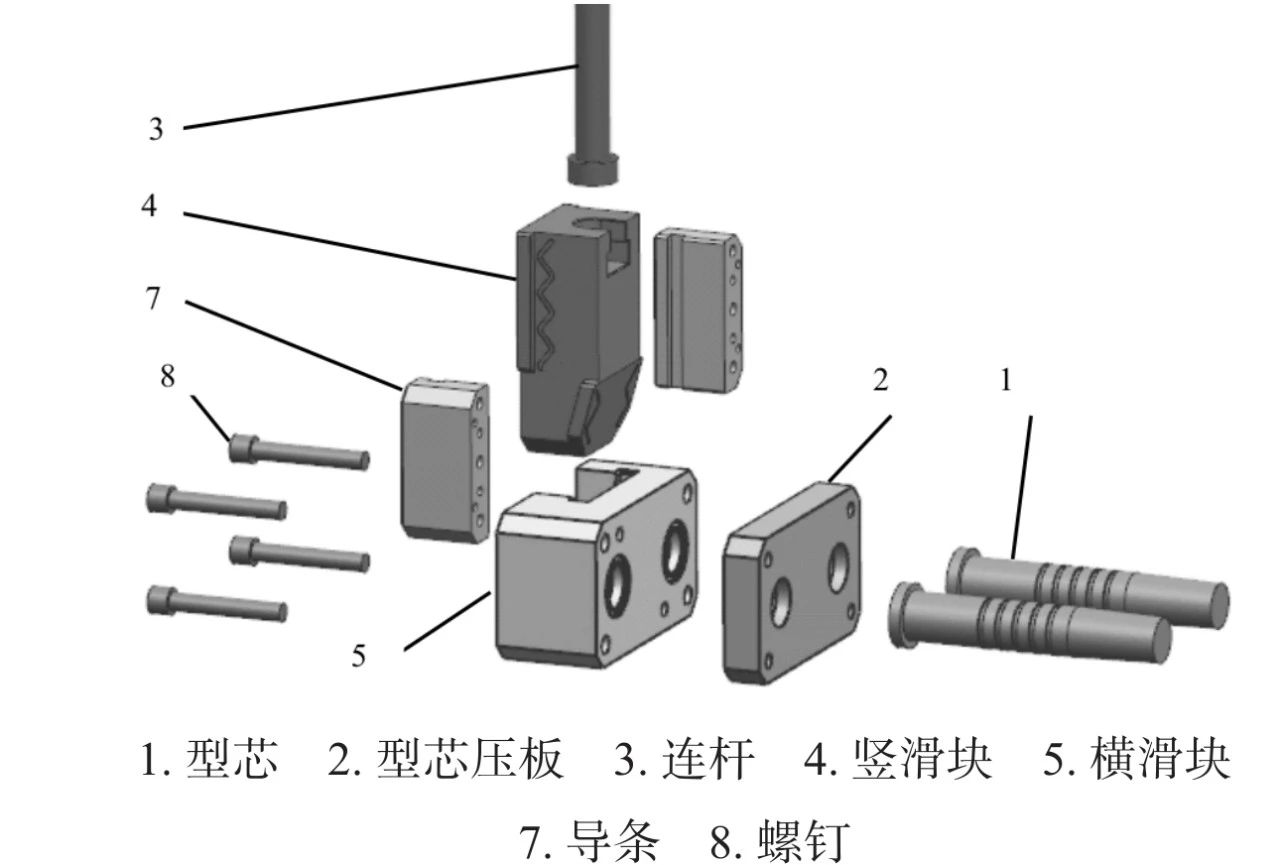 3

4

7

8

2

1

5

1. 型芯　2. 型芯压板　3. 连杆　4. 竖滑块　5. 横滑块

7. 导条　8. 螺钉