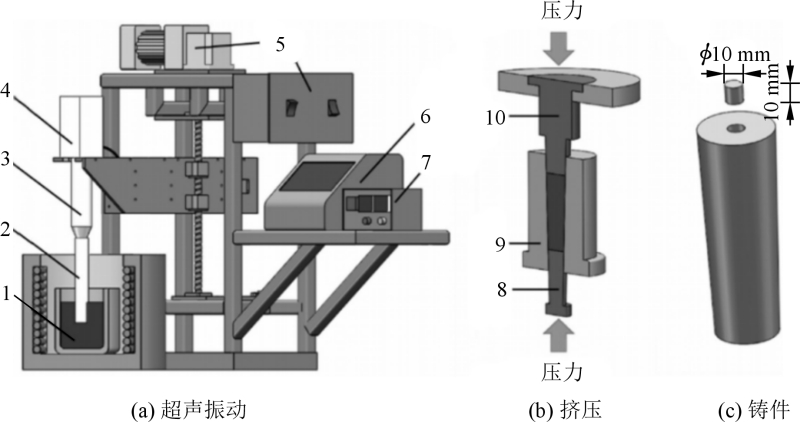 5
4
3
2
1
6
7
(a) 超声振动

压力
10
9
8
压力
(b) 挤压

$\phi$10 mm
10 mm
(c) 铸件