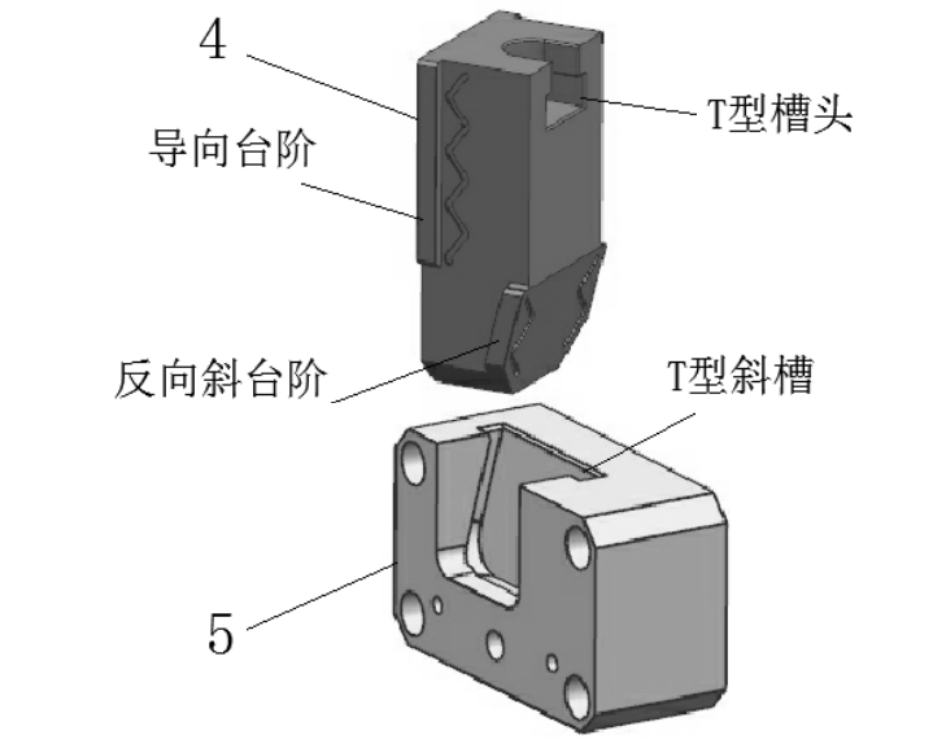 4
T型槽头
导向台阶
反向斜台阶
T型斜槽
5