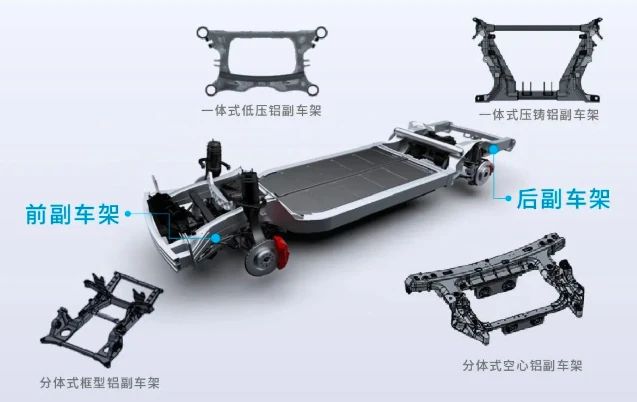 一体式低压铝副车架

一体式压铸铝副车架

前副车架

后副车架

分体式框型铝副车架

分体式空心铝副车架